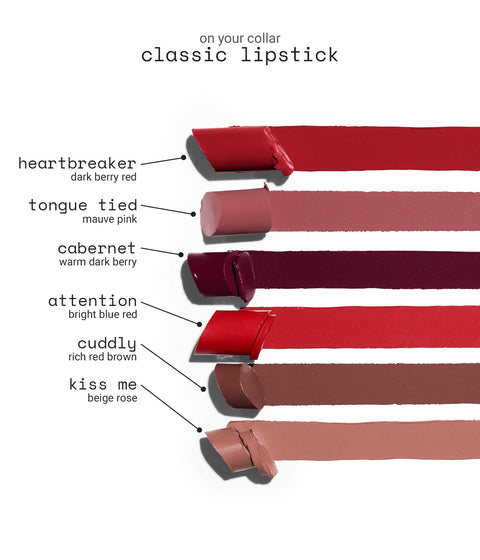 on your collar
classic lipstick

heartbreaker
dark berry red

tongue tied
mauve pink

cabernet
warm dark berry

attention
bright blue red

cuddly
rich red brown

kiss me
beige rose